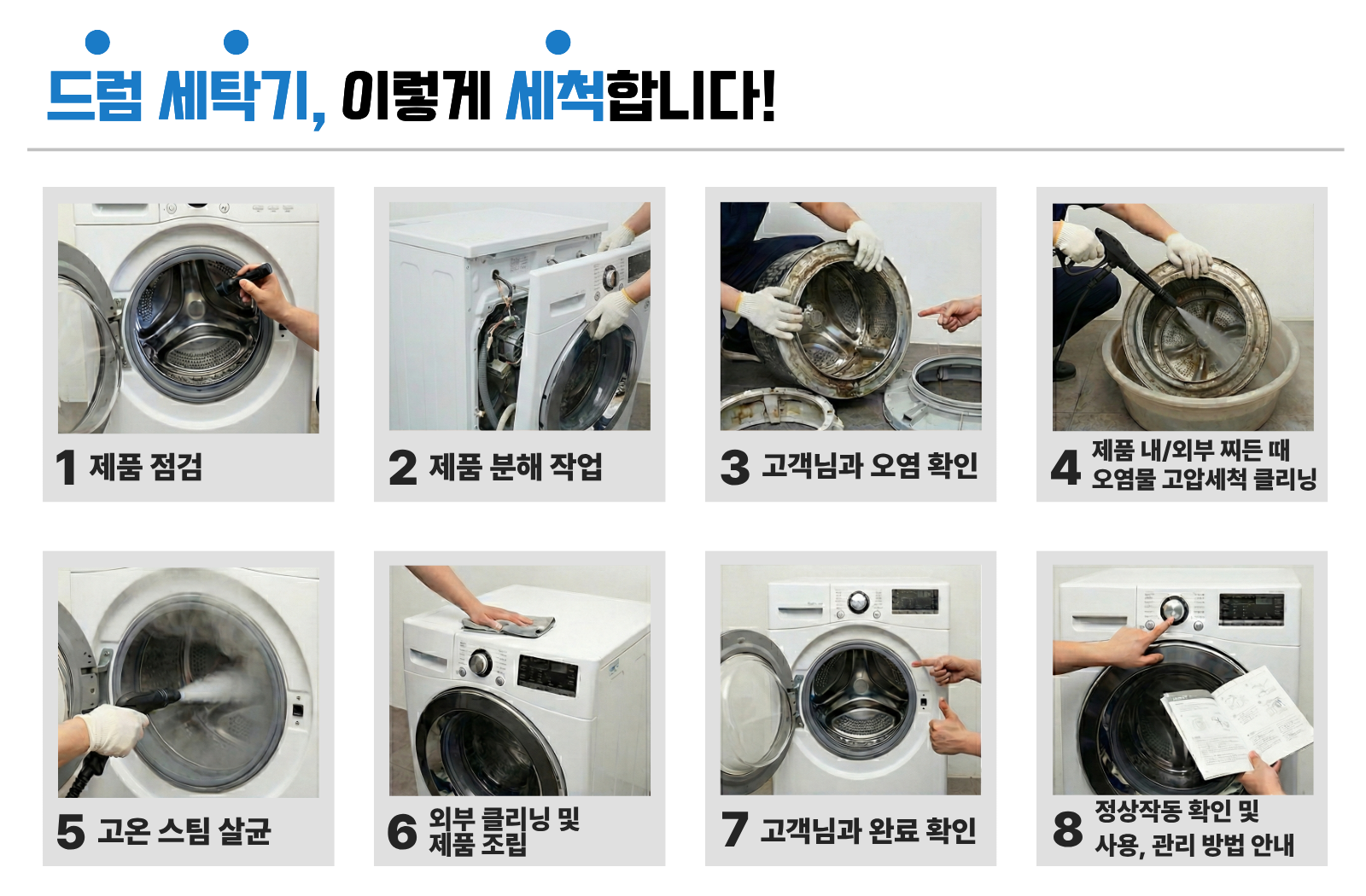 드럼 세탁기, 이렇게 세척합니다!

1 제품 점검

2 제품 분해 작업

3 고객님과 오염 확인

4 제품 내/외부 찌든 때 오염물 고압세척 클리닝

5 고온 스팀 살균

6 외부 클리닝 및 제품 조립

7 고객님과 완료 확인

8 정상작동 확인 및 사용, 관리 방법 안내