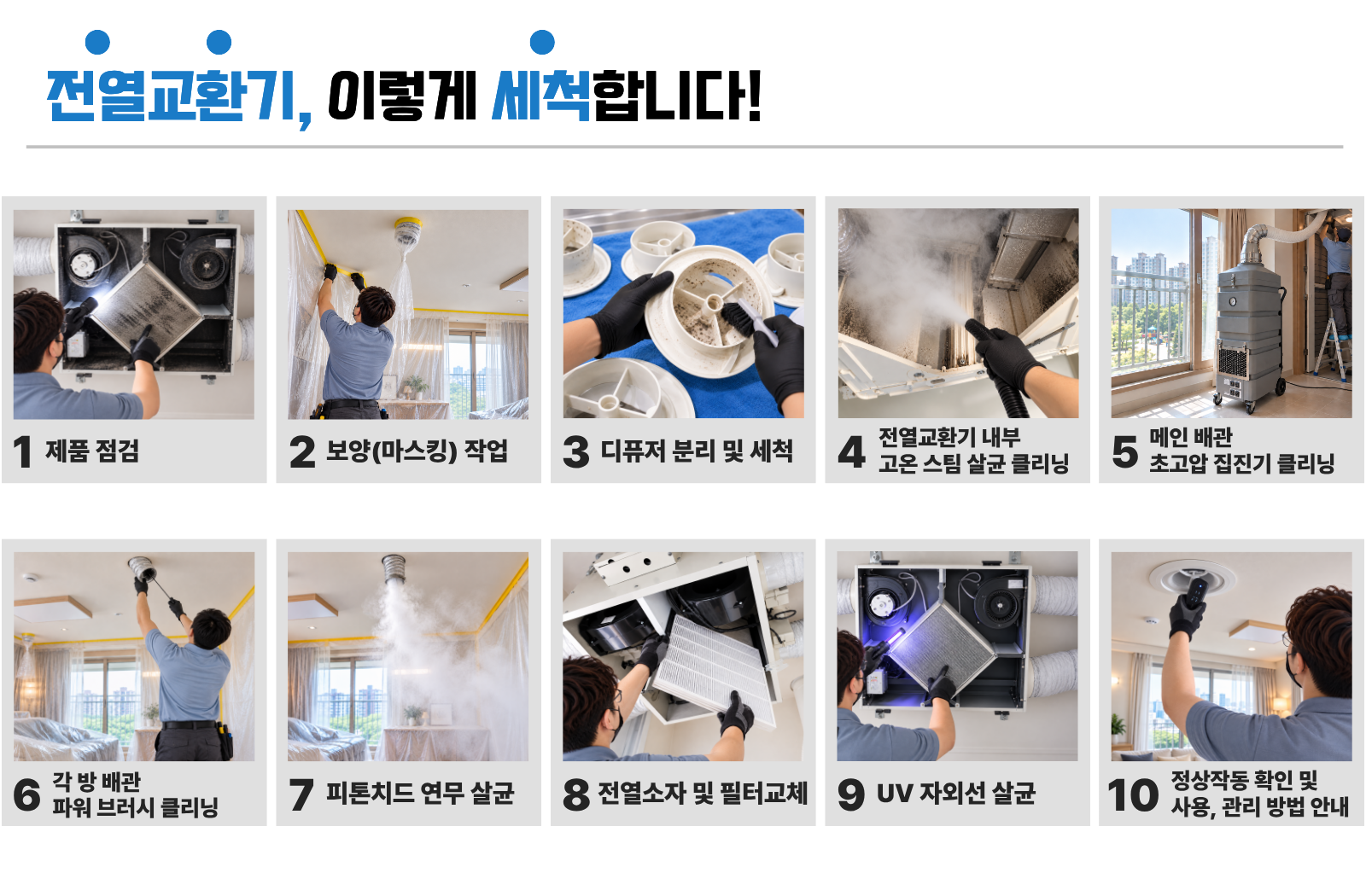 전열교환기, 이렇게 세척합니다!

1 제품 점검

2 보양(마스킹) 작업

3 디퓨저 분리 및 세척

4 전열교환기 내부 고온 스팀 살균 클리닝

5 메인 배관 초고압 집진기 클리닝

6 각 방 배관 파워 브러시 클리닝

7 피톤치드 연무 살균

8 전열소자 및 필터교체

9 UV 자외선 살균

10 정상작동 확인 및 사용, 관리 방법 안내